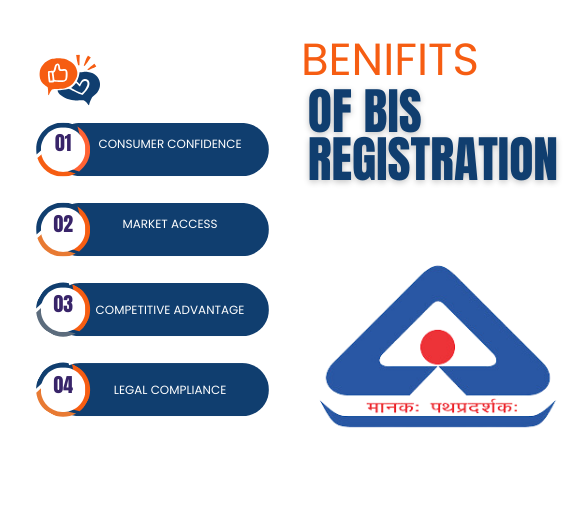 BENIFITS
OF BIS REGISTRATION

01 CONSUMER CONFIDENCE

02 MARKET ACCESS

03 COMPETITIVE ADVANTAGE

04 LEGAL COMPLIANCE

मानकः पथप्रदर्शकः